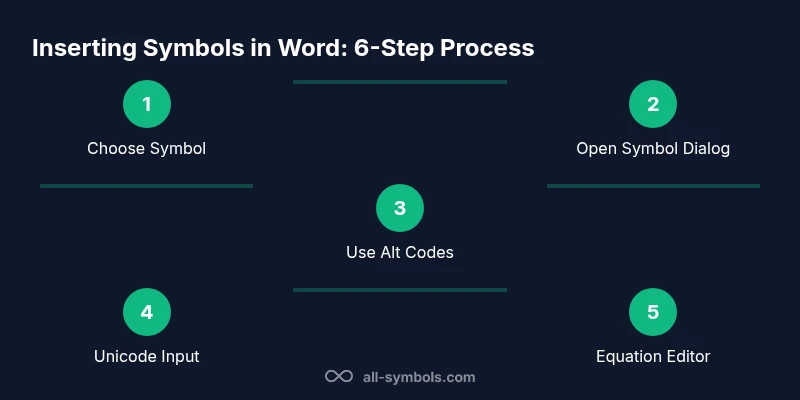 Inserting Symbols in Word: 6-Step Process

1

Choose Symbol

2

Open Symbol Dialog

3

Use Alt Codes

4

Unicode Input

5

Equation Editor

all-symbols.com