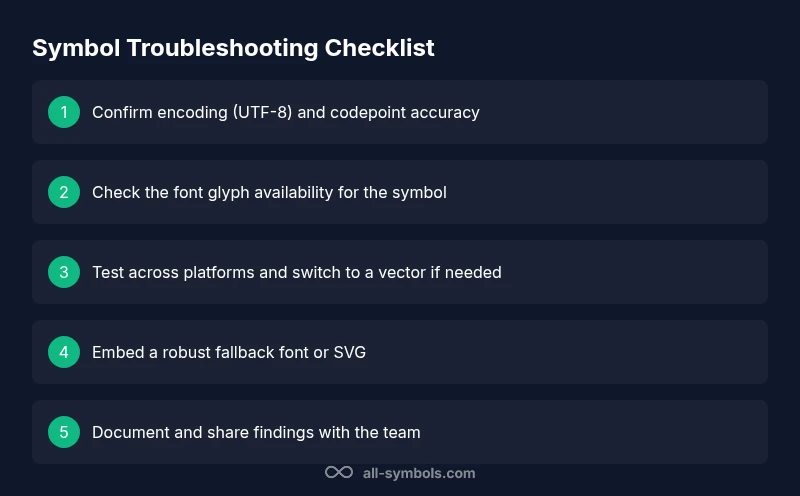 Symbol Troubleshooting Checklist

1 Confirm encoding (UTF-8) and codepoint accuracy

2 Check the font glyph availability for the symbol

3 Test across platforms and switch to a vector if needed

4 Embed a robust fallback font or SVG

5 Document and share findings with the team

all-symbols.com